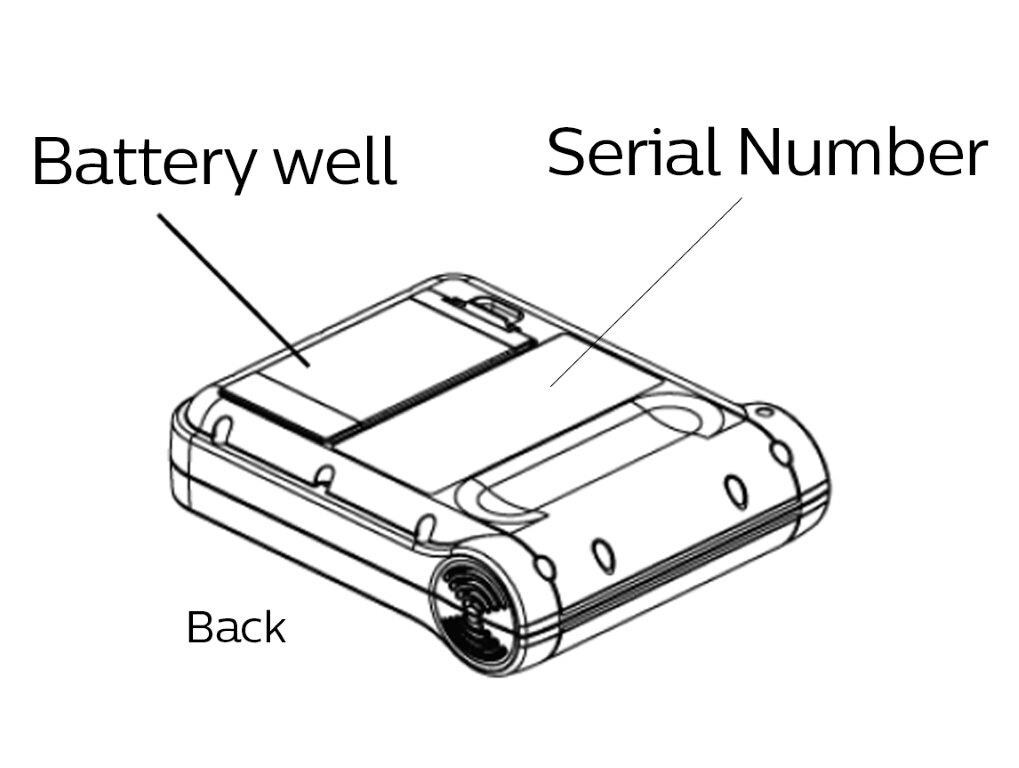 Battery well

Serial Number

Back